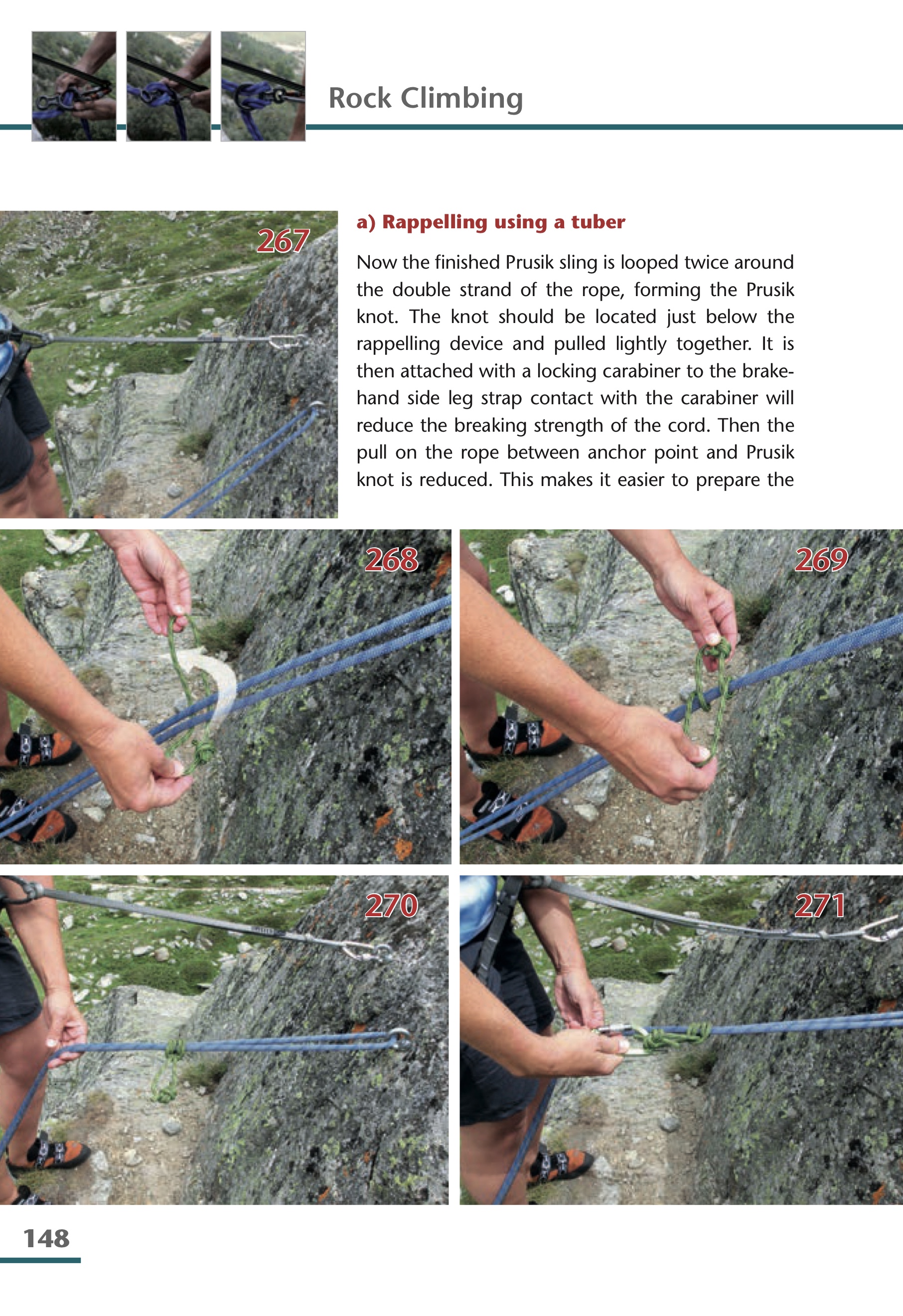 Rock Climbing

267

a) Rappelling using a tuber

Now the finished Prusik sling is looped twice around the double strand of the rope, forming the Prusik knot. The knot should be located just below the rappelling device and pulled lightly together. It is then attached with a locking carabiner to the brakehand side leg strap contact with the carabiner will reduce the breaking strength of the cord. Then the pull on the rope between anchor point and Prusik knot is reduced. This makes it easier to prepare the

268

269

270

271

148