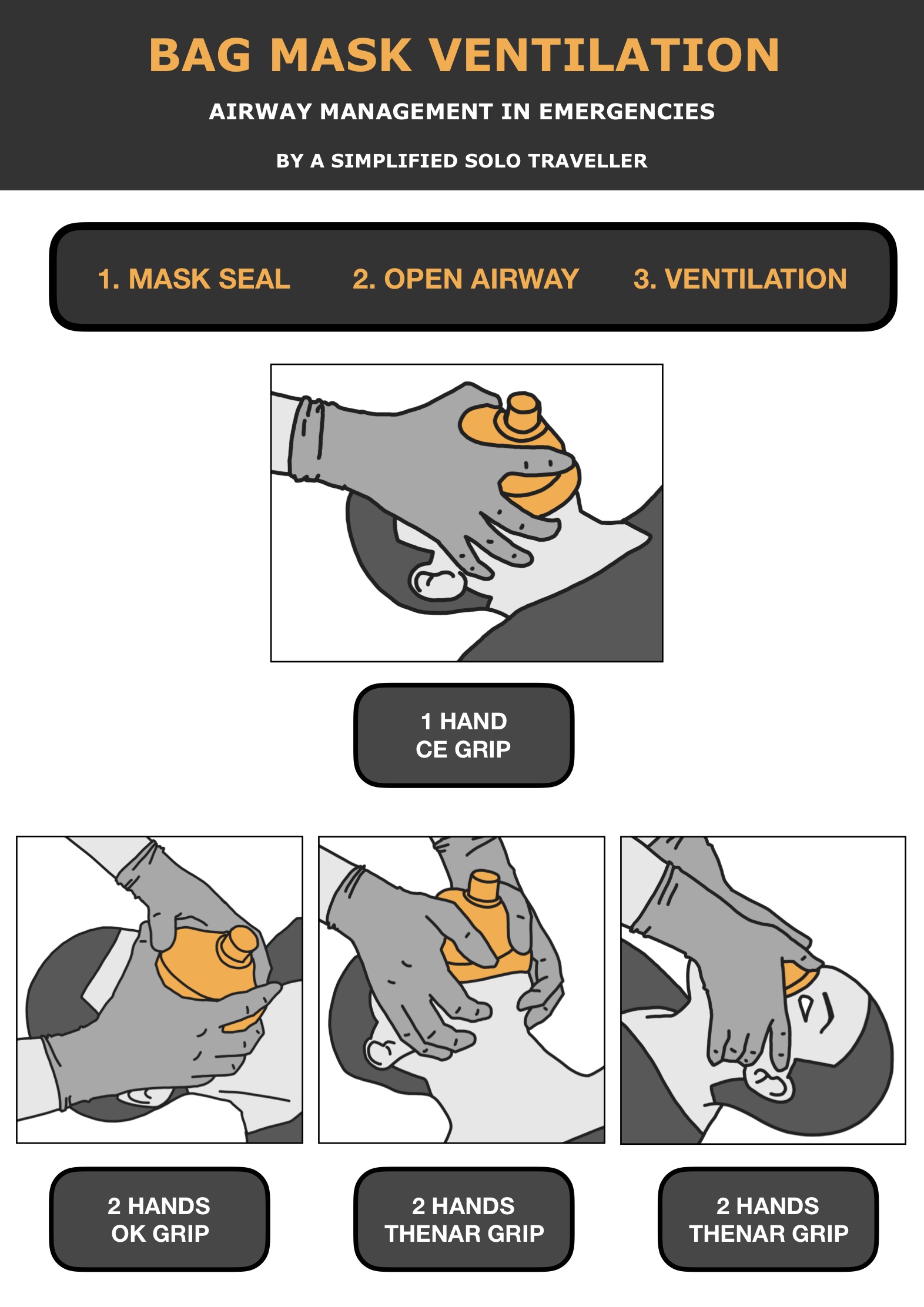 BAG MASK VENTILATION

AIRWAY MANAGEMENT IN EMERGENCIES

BY A SIMPLIFIED SOLO TRAVELLER

1. MASK SEAL

2. OPEN AIRWAY

3. VENTILATION

1 HAND
CE GRIP

2 HANDS
OK GRIP

2 HANDS
THENAR GRIP

2 HANDS
THENAR GRIP