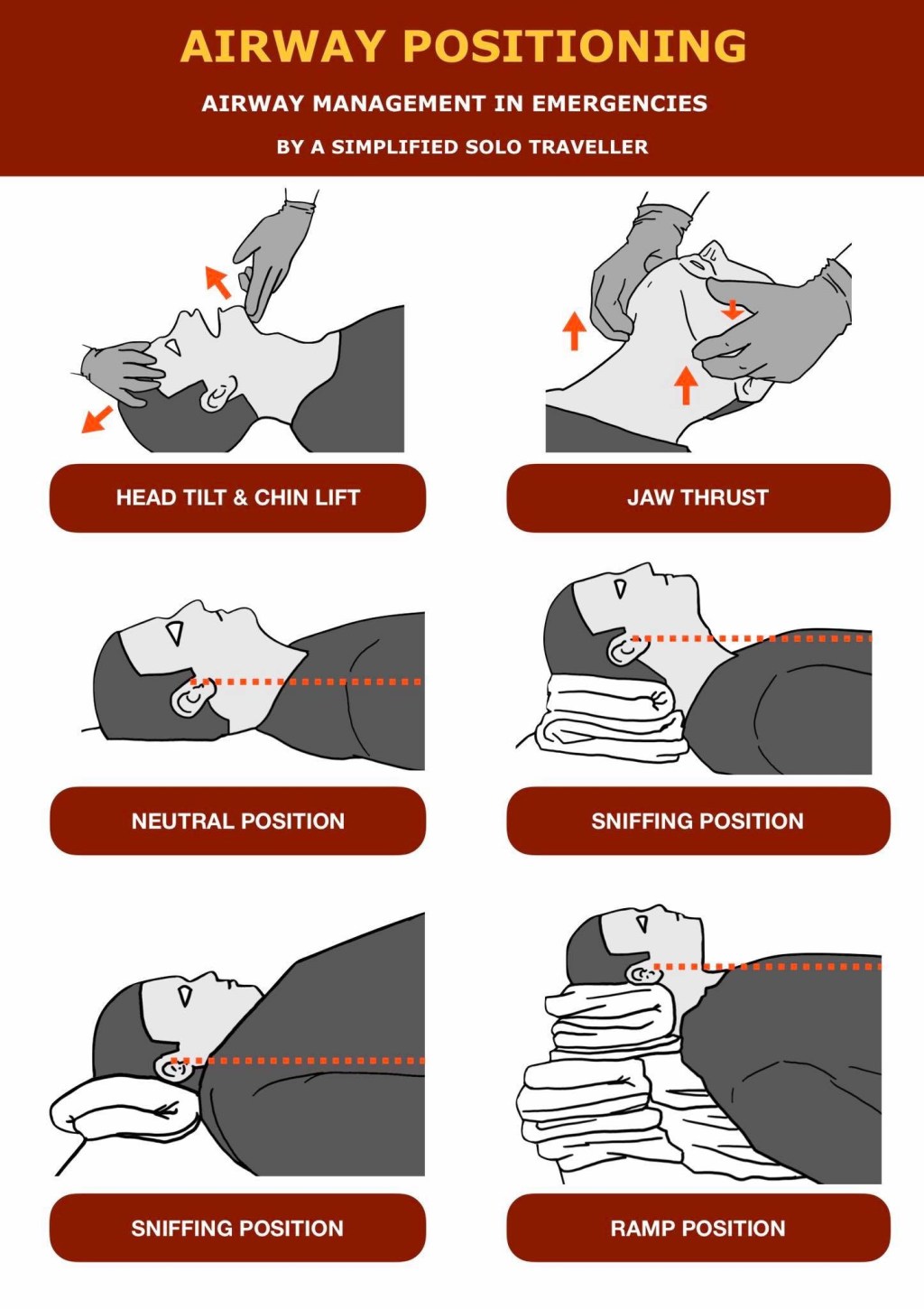 AIRWAY POSITIONING

AIRWAY MANAGEMENT IN EMERGENCIES

BY A SIMPLIFIED SOLO TRAVELLER

HEAD TILT & CHIN LIFT

JAW THRUST

NEUTRAL POSITION

SNIFFING POSITION

SNIFFING POSITION

RAMP POSITION